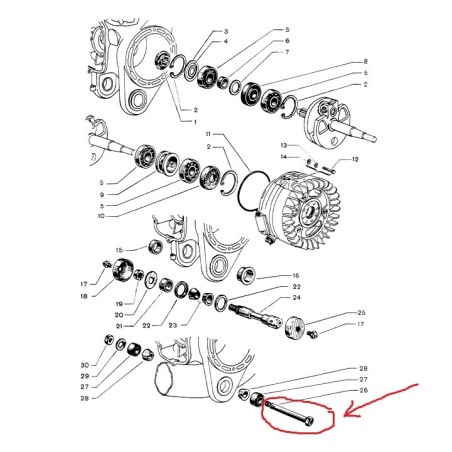 3
4
5
6
7
8
5
2
2
1
11
2
13
14
12
5
9
5
10
15
16
17
18
19
20
21
22
23
22
24
25
17
30
29
27
28
28
27
26